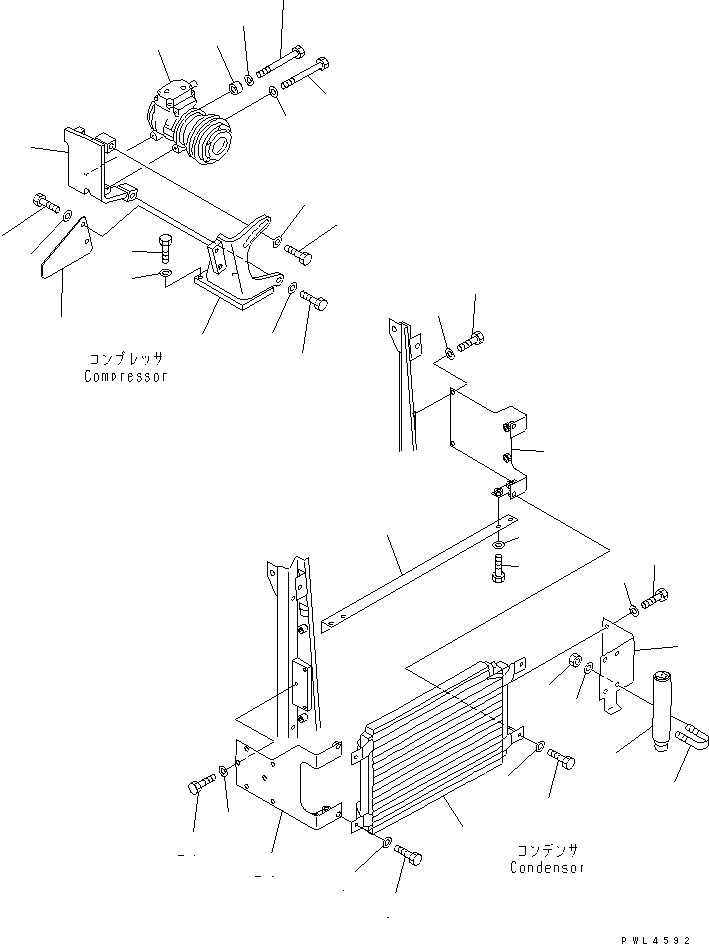 コンプレッサ
Compressor

コンデンサ
Condensor

PWL4592