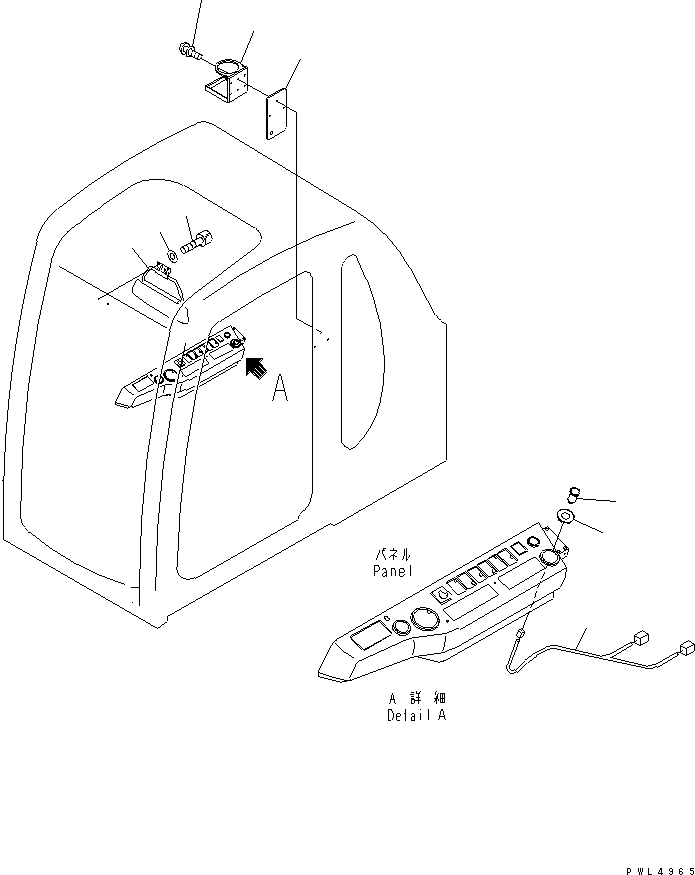 A

パネル
Panel

A 詳 細
Detail A

PWL4965