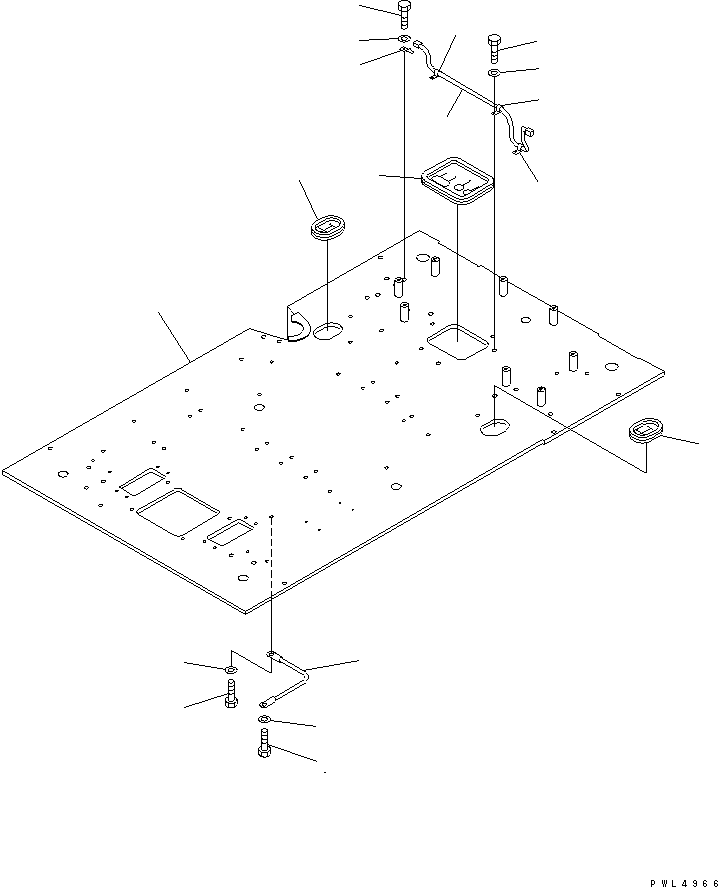 PWL4966