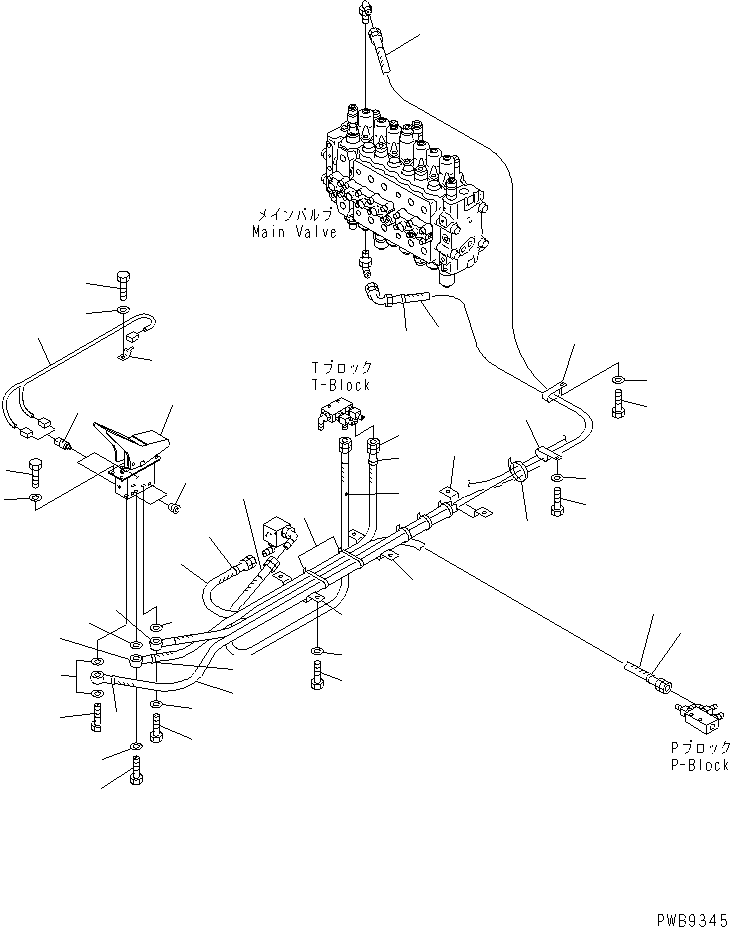 メインバルブ
Main Valve

Tブロック
T-Block

Pブロック
P-Block

PWB9345