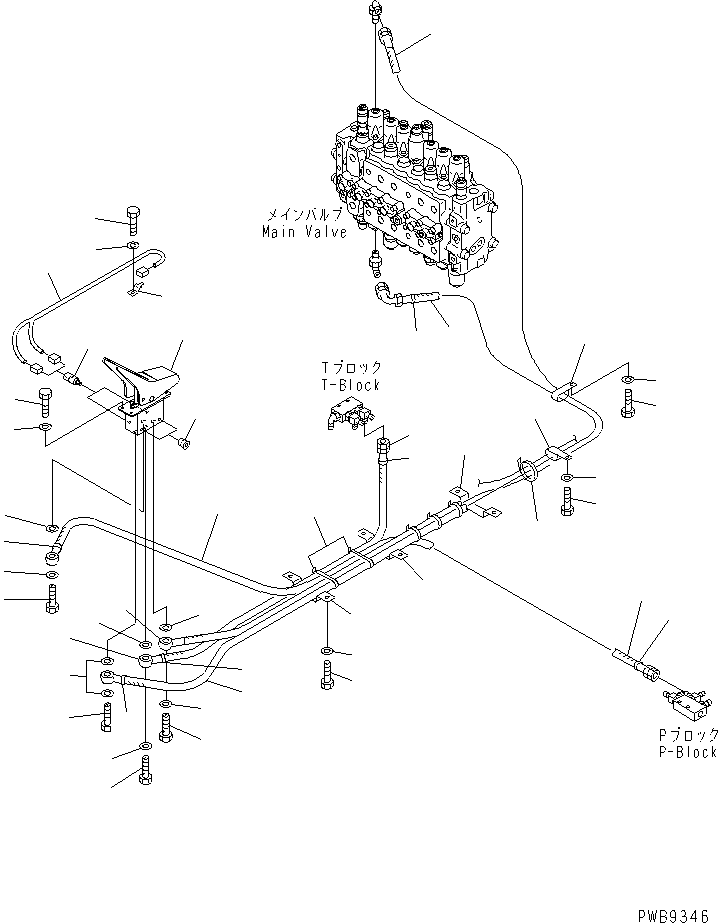 メインバルブ
Main Valve

Tブロック
T-Block

Pブロック
P-Block

PWB9346