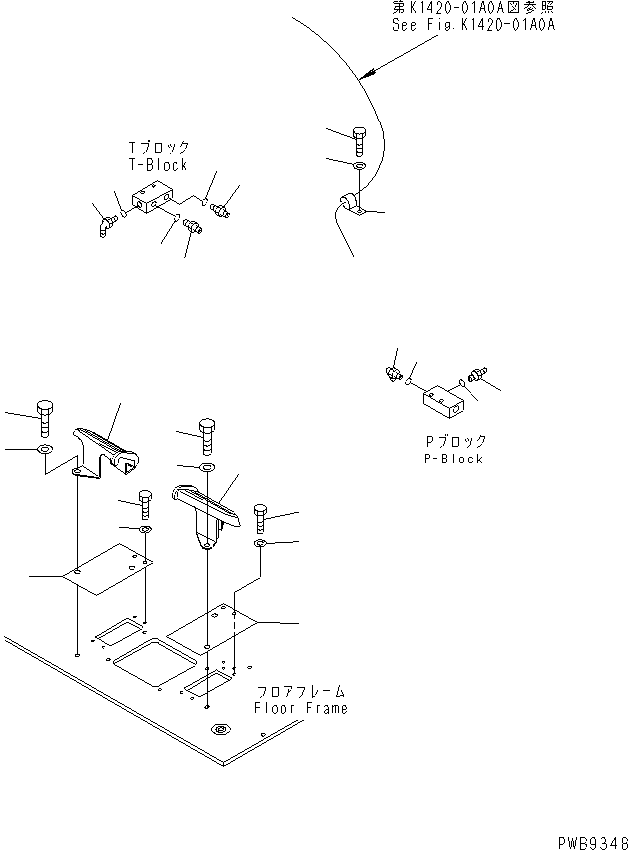 第K1420-01A0A図参照
See Fig.K1420-01A0A

Tブロック
T-Block

Pブロック
P-Block

フロアフレーム
Floor Frame

PWB9348