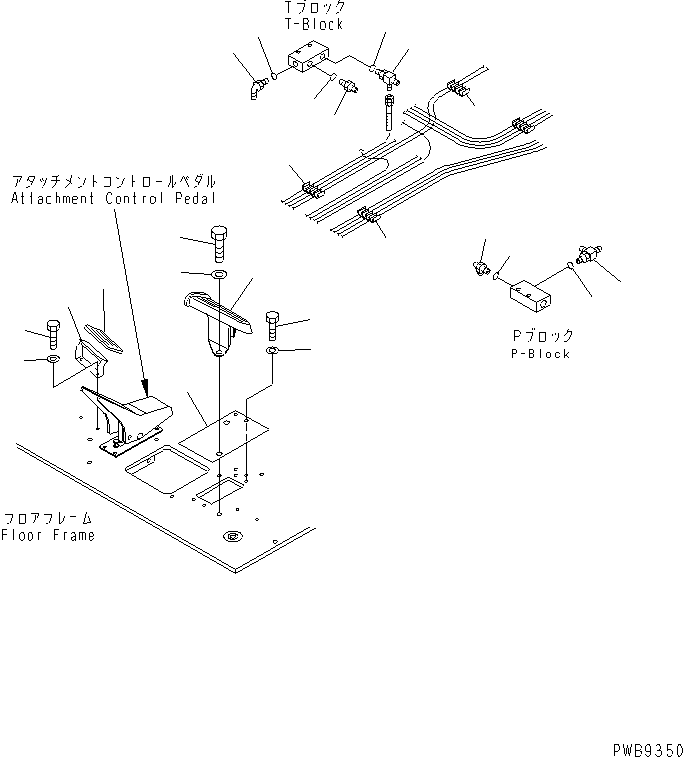 Tブロック
T-Block

アタッチメントコントロールペダル
Attachment Control Pedal

Pブロック
P-Block

フロアフレーム
Floor Frame

PWB9350