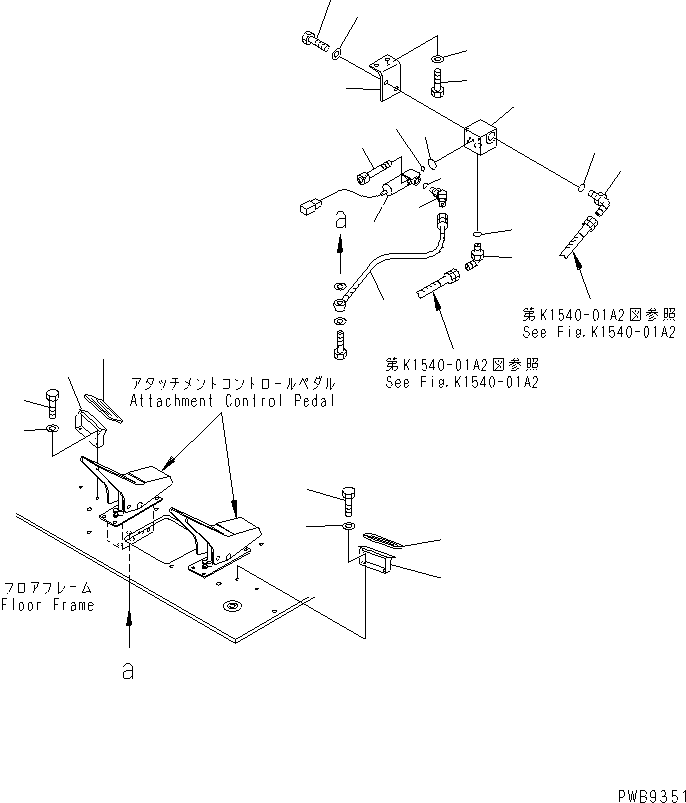 a

第K1540-01A2図参照
See Fig.K1540-01A2

第K1540-01A2図参照
See Fig.K1540-01A2

アタッチメントコントロールペダル
Attachment Control Pedal

フロアフレーム
Floor Frame

a

PWB9351