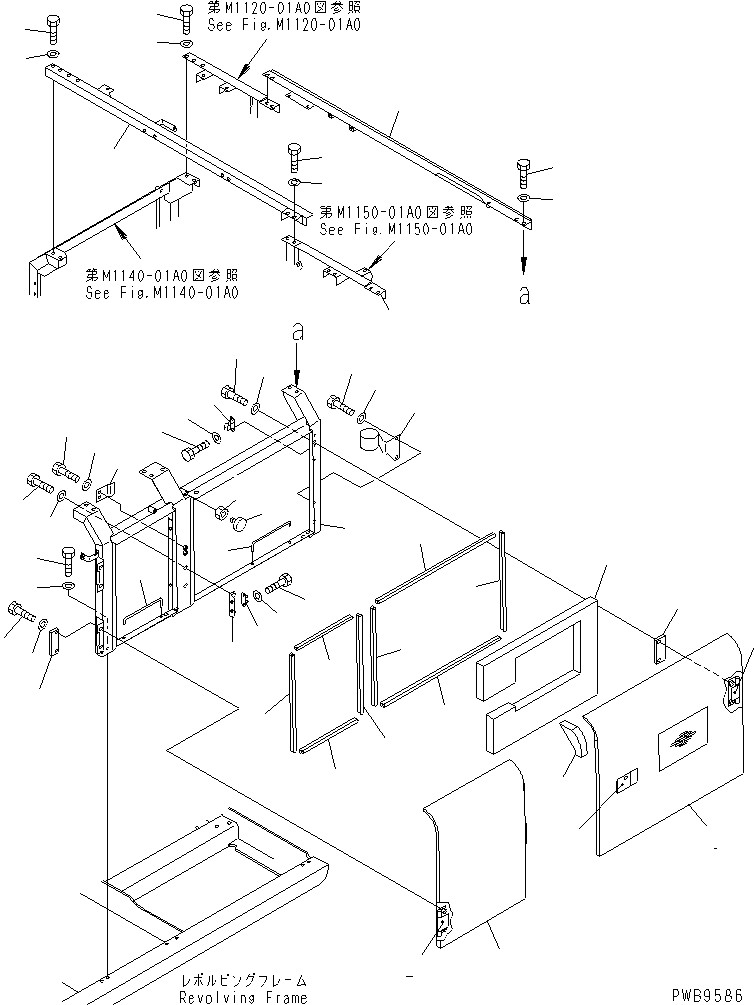 第M1120-01A0図参照
See Fig.M1120-01A0

第M1150-01A0図参照
See Fig.M1150-01A0

第M1140-01A0図参照
See Fig.M1140-01A0

a

a

レボルビングフレーム
Revolving Frame

PWB9586