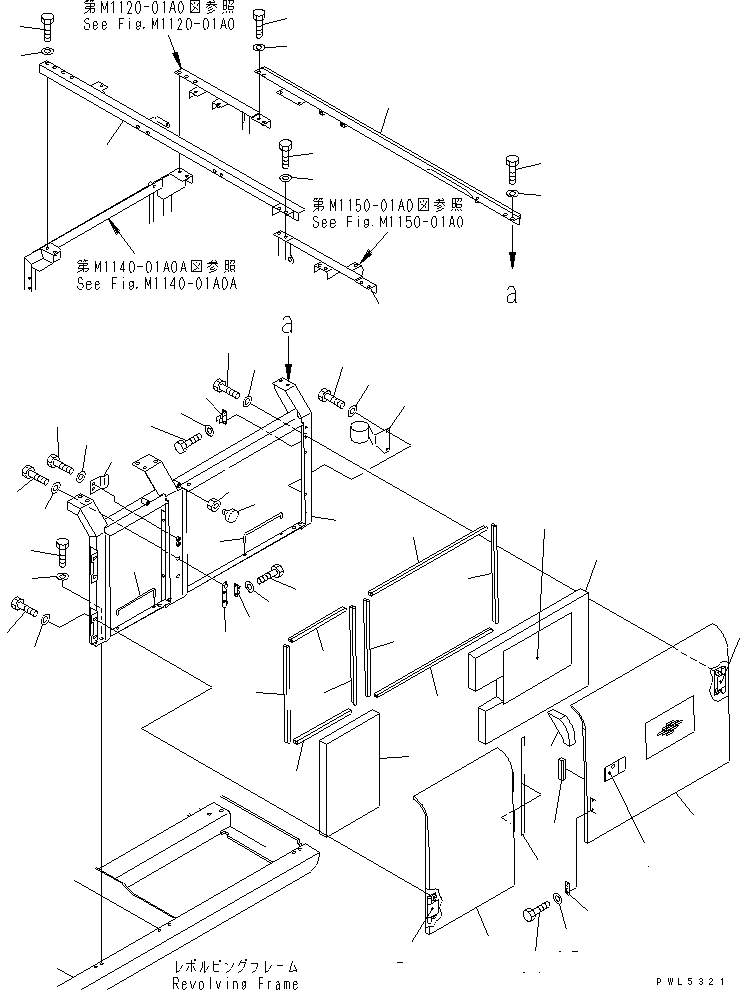 第M1120-01A0図参照
See Fig.M1120-01A0

第M1150-01A0図参照
See Fig.M1150-01A0

第M1140-01A0A図参照
See Fig.M1140-01A0A

a

a

レボルビングフレーム
Revolving Frame

PWL5321