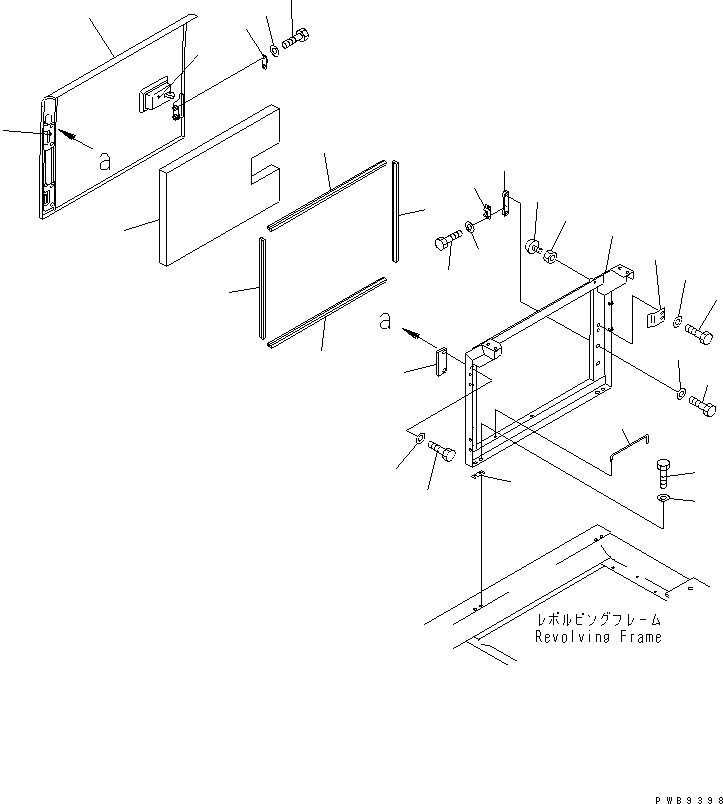 a

a

レボルビングフレーム
Revolving Frame

PWB9398