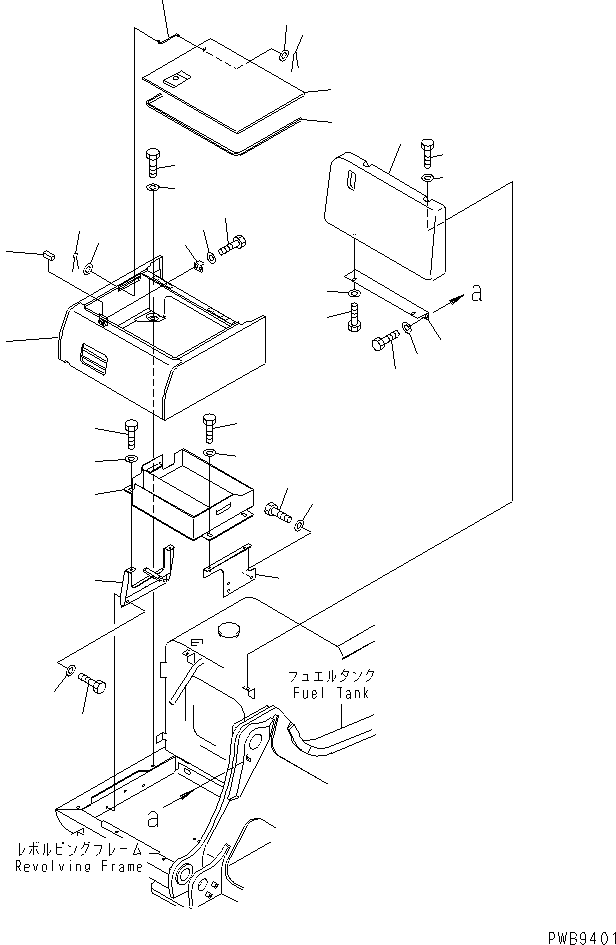 a

フュエルタンク
Fuel Tank

a

レボルビングフレーム
Revolving Frame

PWB9401