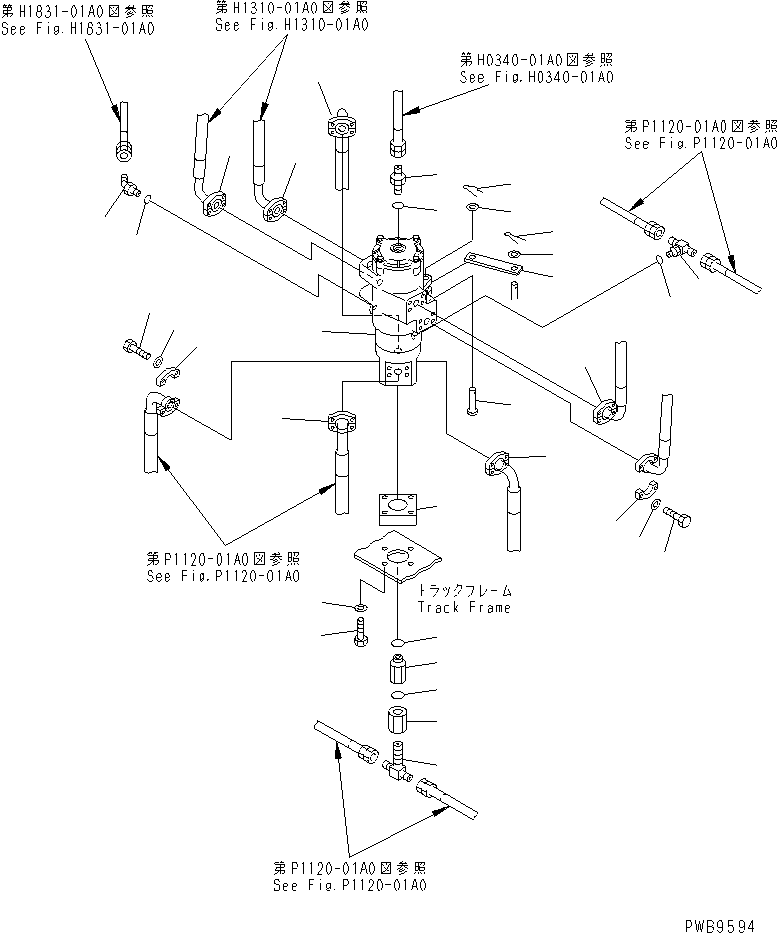 第H1831-01A0図参照
See Fig.H1831-01A0

第H1310-01A0図参照
See Fig.H1310-01A0

第H0340-01A0図参照
See Fig.H0340-01A0

第P1120-01A0図参照
See Fig.P1120-01A0

第P1120-01A0図参照
See Fig.P1120-01A0

トラックフレーム
Track Frame

第P1120-01A0図参照
See Fig.P1120-01A0

PWB9594