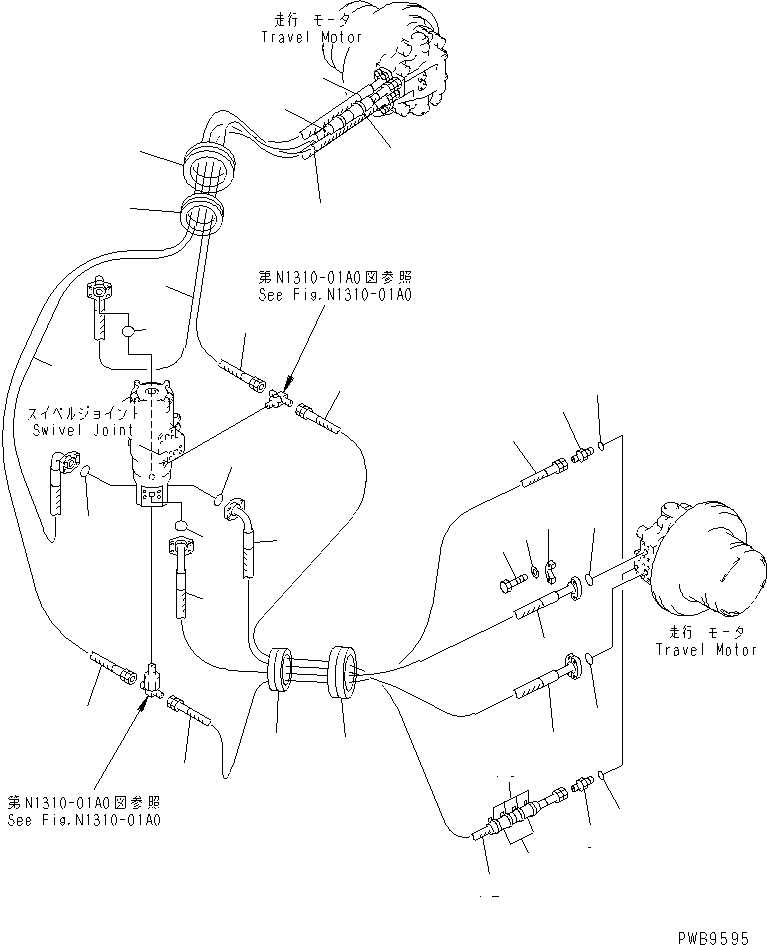 走行 モータ
Travel Motor

第N1310-01A0図参照
See Fig.N1310-01A0

スイベルジョイント
Swivel Joint

走行 モータ
Travel Motor

第N1310-01A0図参照
See Fig.N1310-01A0

PWB9595