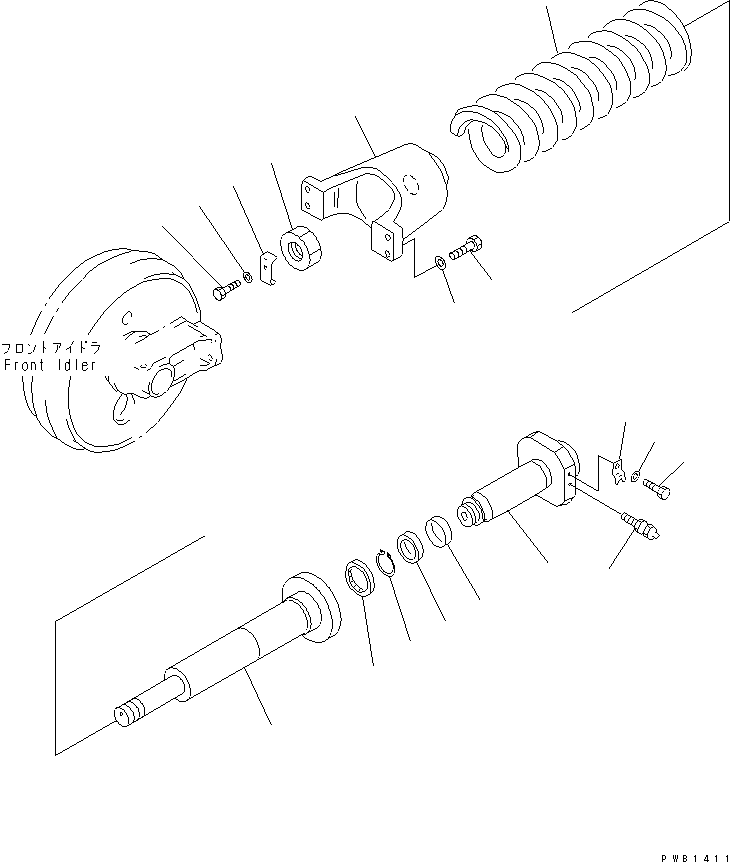 フロントアイドラ
Front Idler

PWB1411