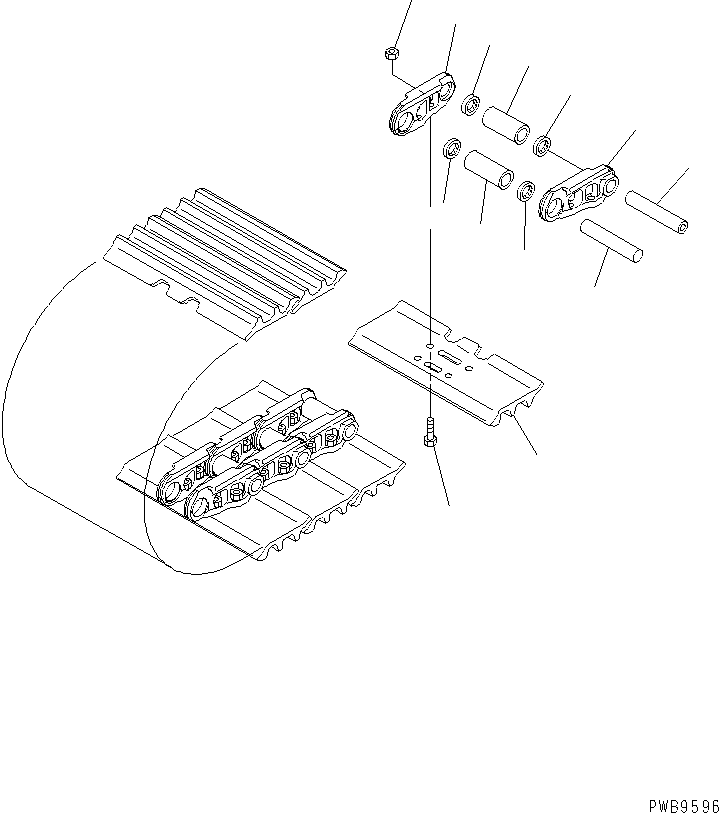 PWB9596