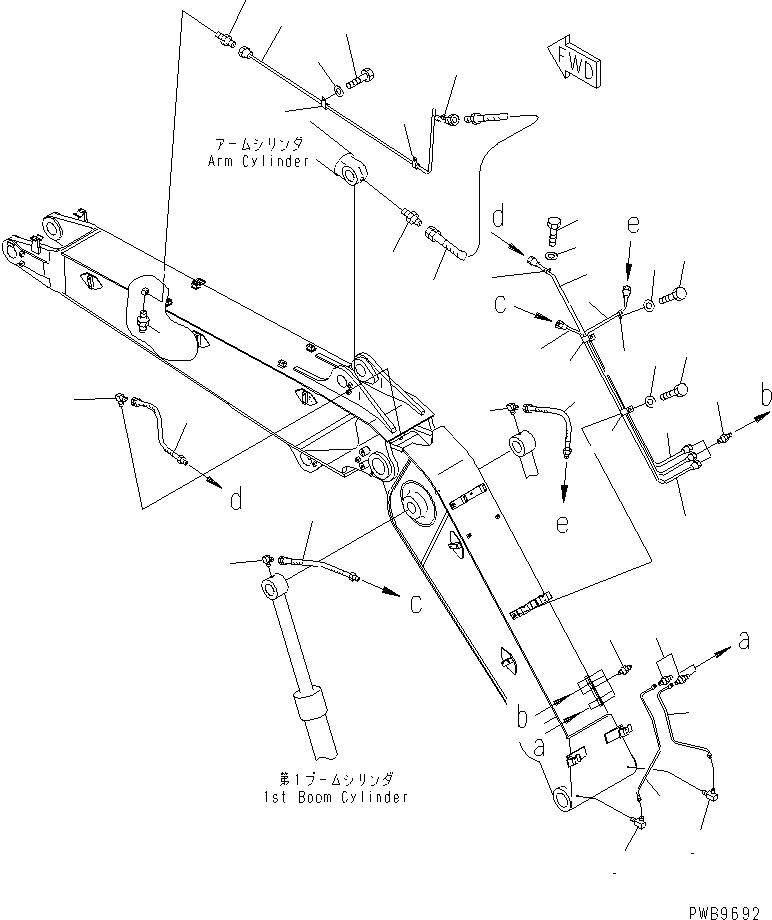 FWD

アームシリンダ
Arm Cylinder

d

e

c

b

d

e

c

a

b

a

第1ブームシリンダ
1st Boom Cylinder

PWB9692