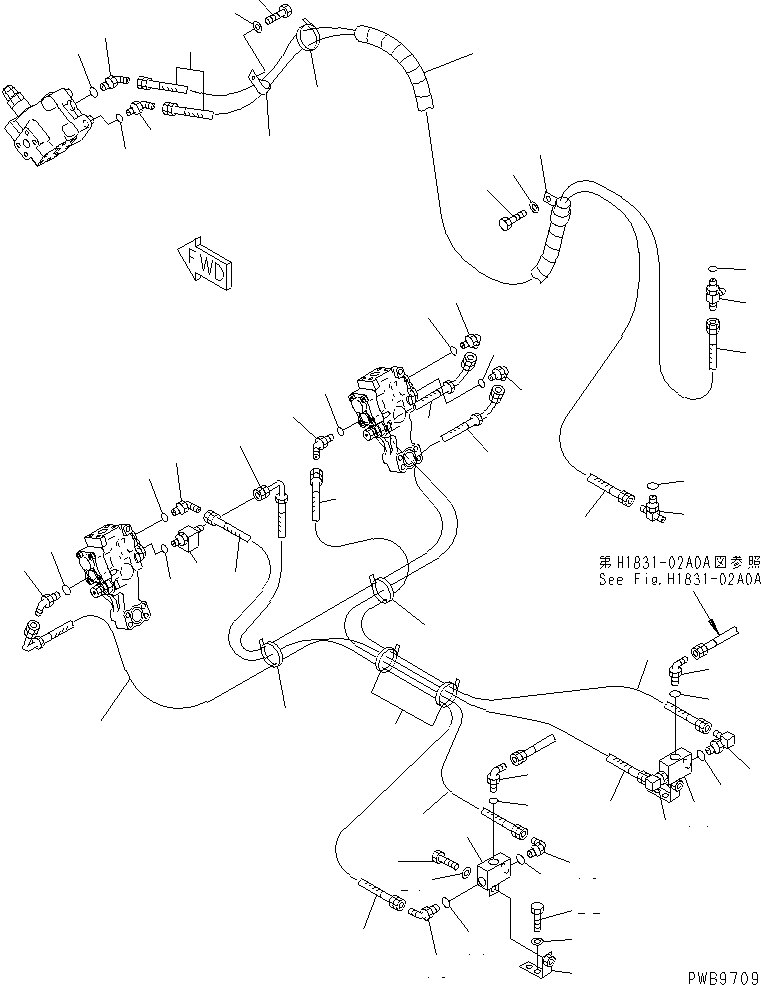 FWD

第H1831-02A0A図参照
See Fig.H1831-02A0A

PWB9709