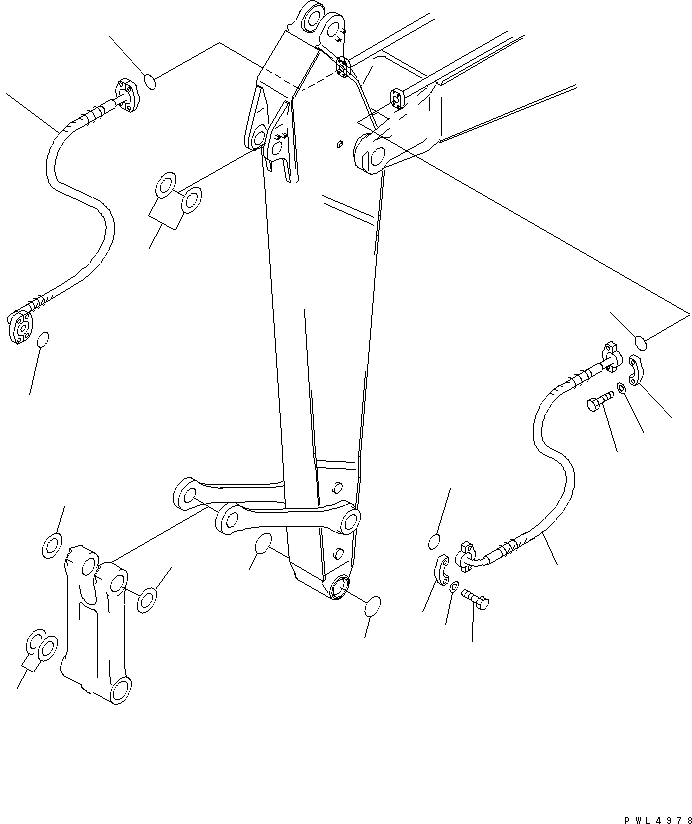 PWL4978