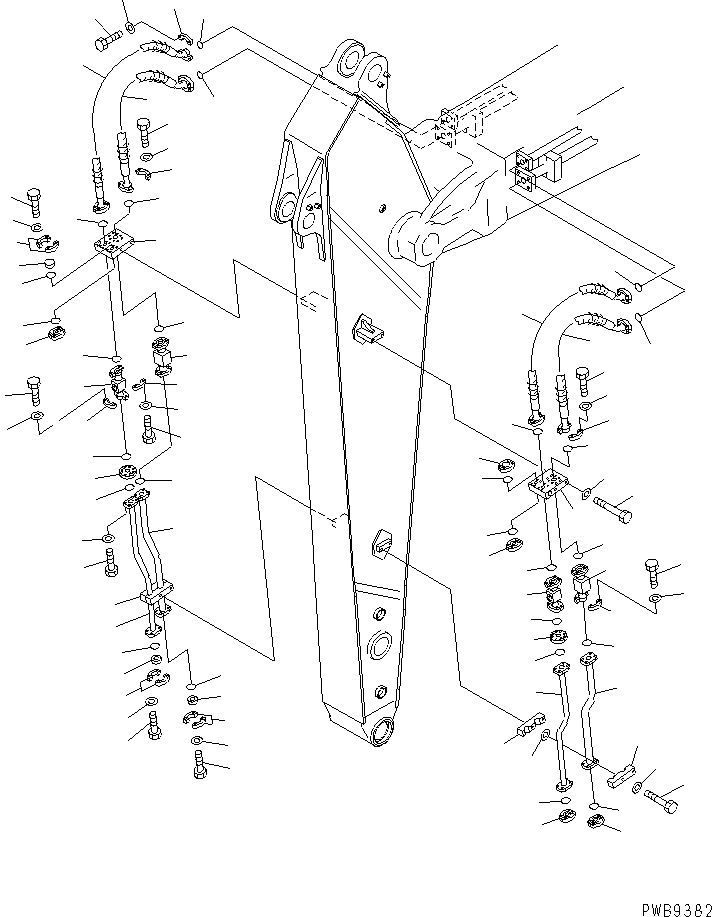 PWB9382