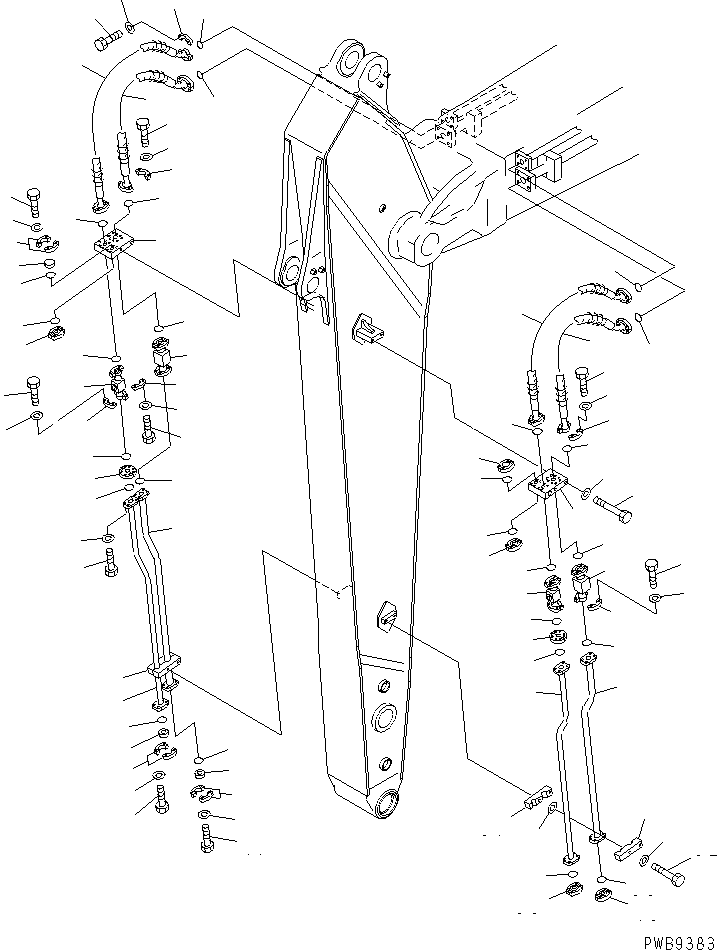 PWB9383