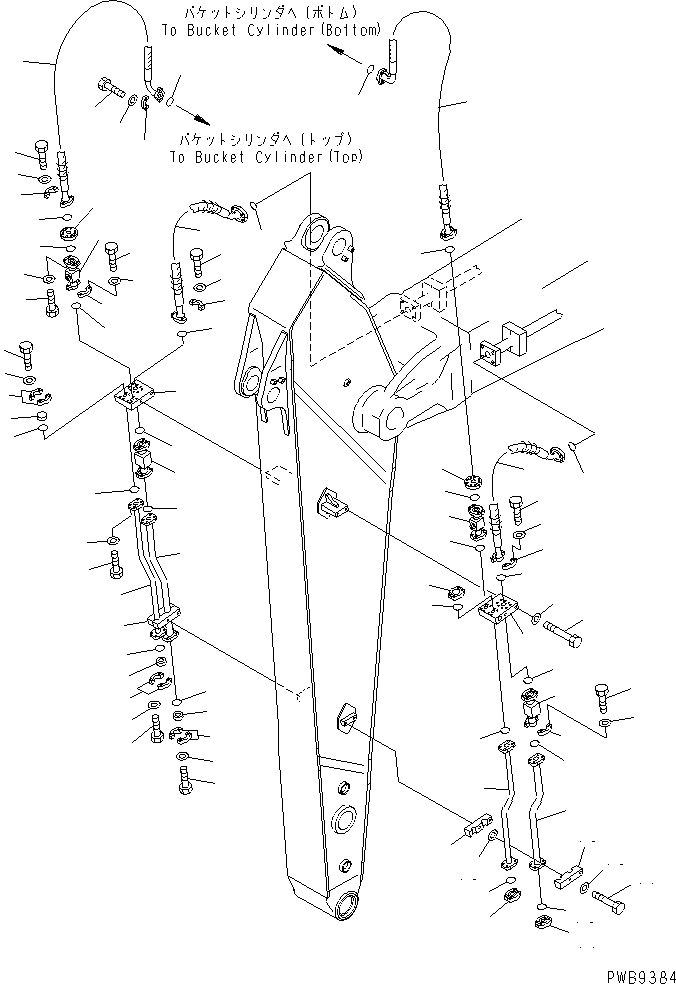 バケットシリンダへ（ボトム）
To Bucket Cylinder(Bottom)

バケットシリンダへ（トップ）
To Bucket Cylinder(Top)

PWB9384