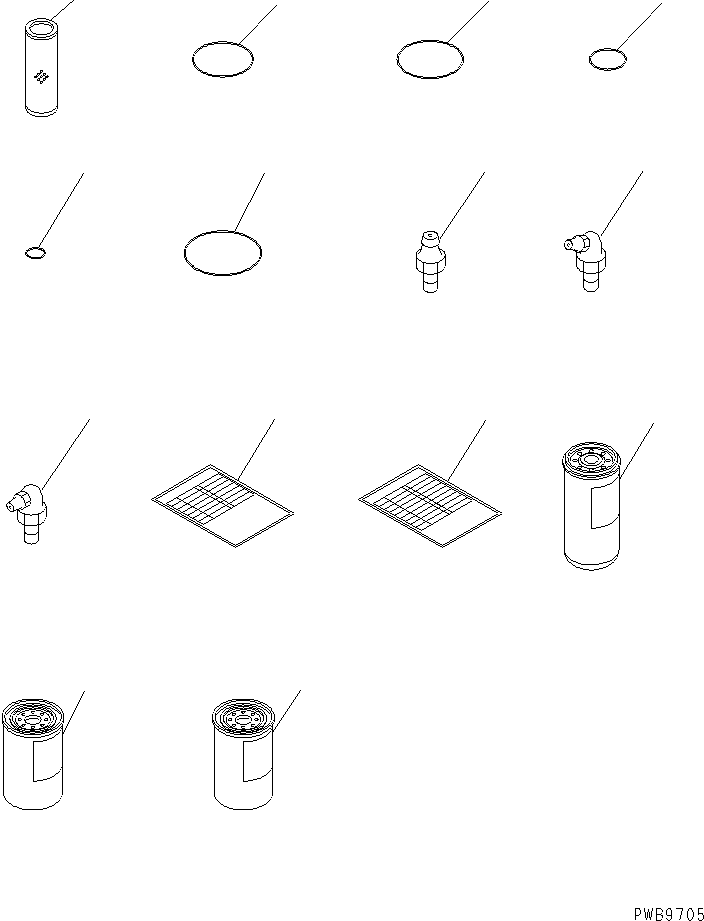 PWB9705