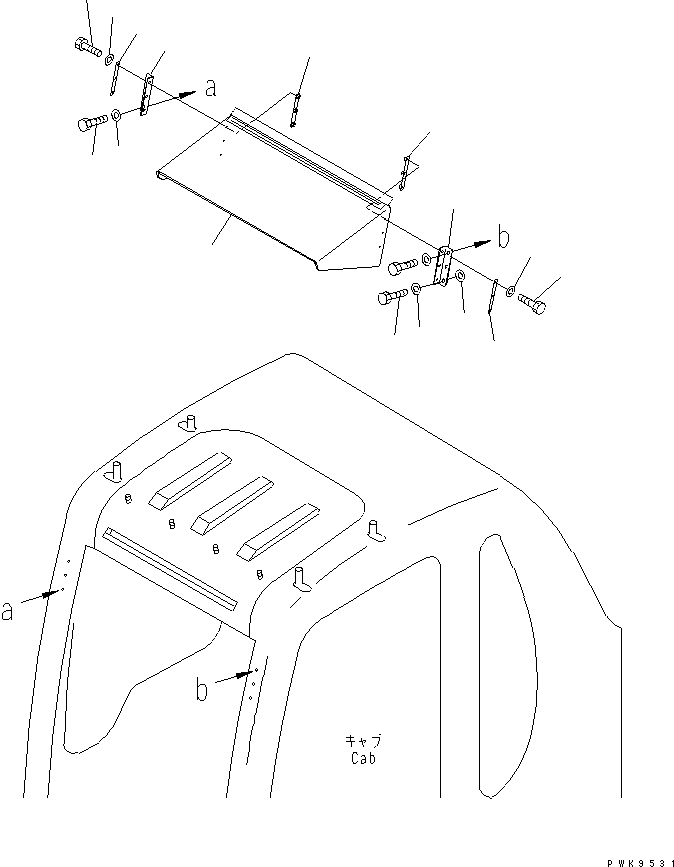 a
b
a
b
キャブ
Cab
PWK9531