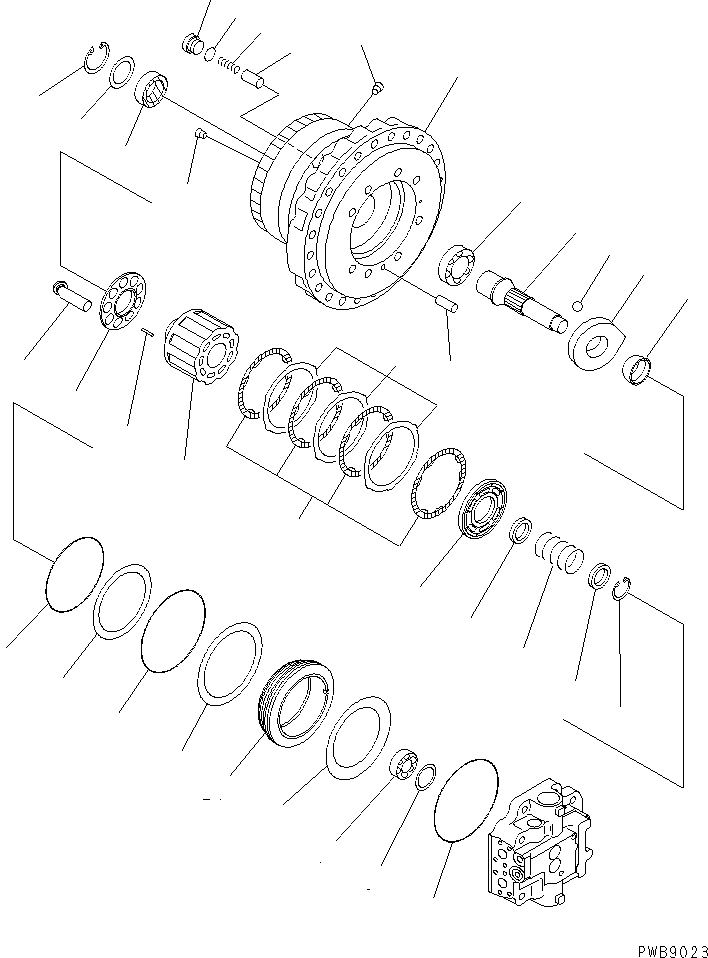 PWB9023