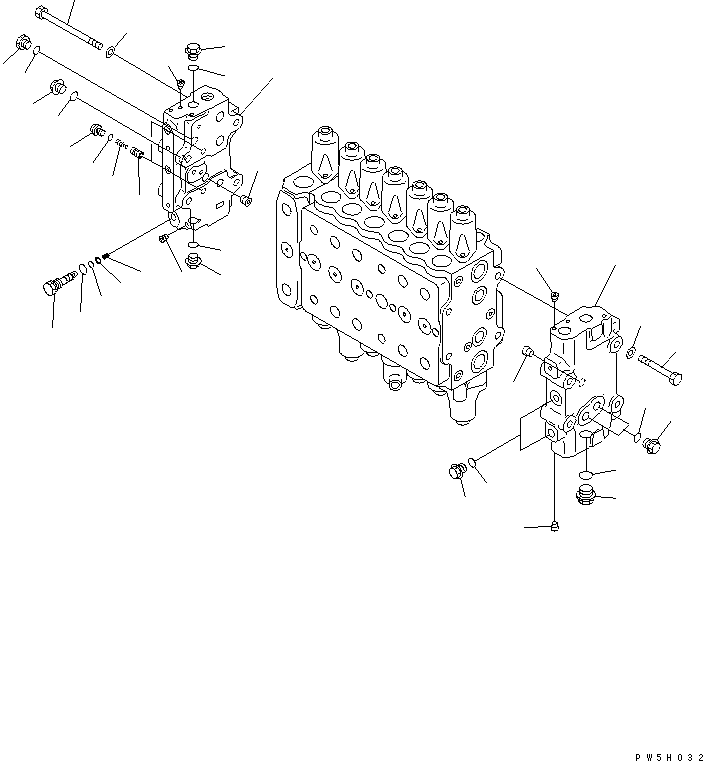 PW5H032