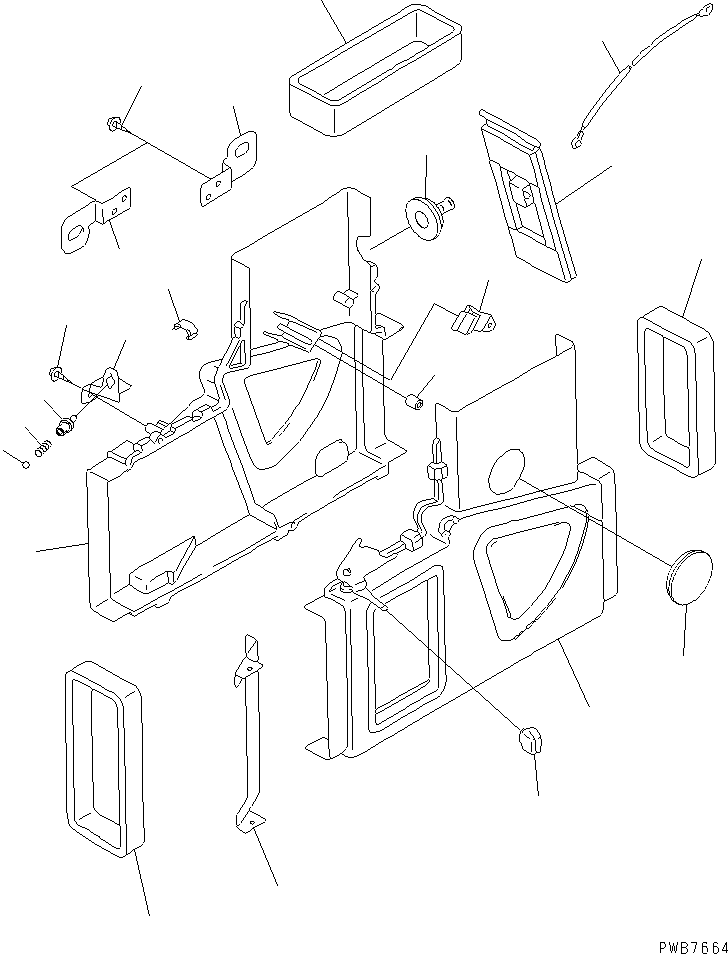 PWB7664