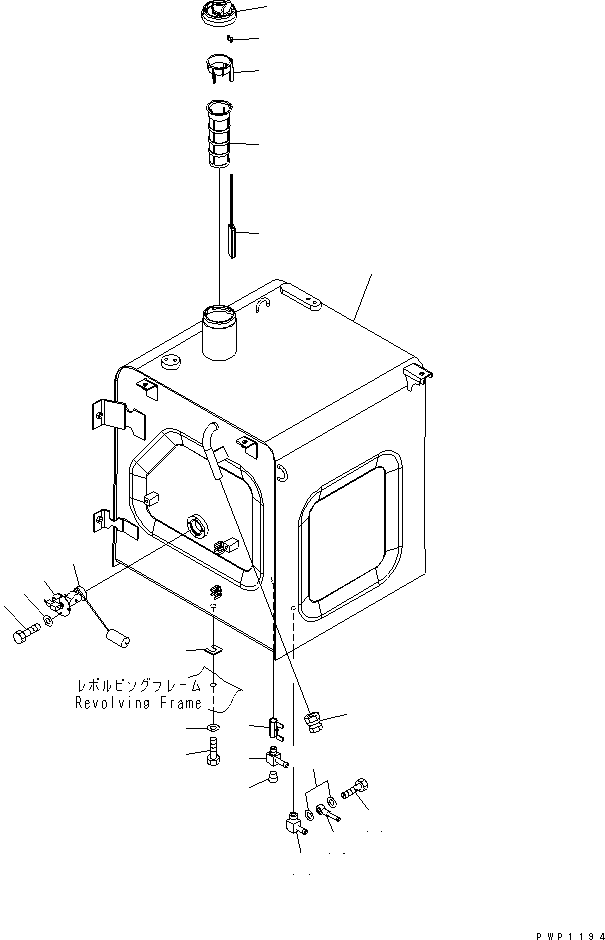 レボルビングフレーム
Revolving Frame

PWP1194