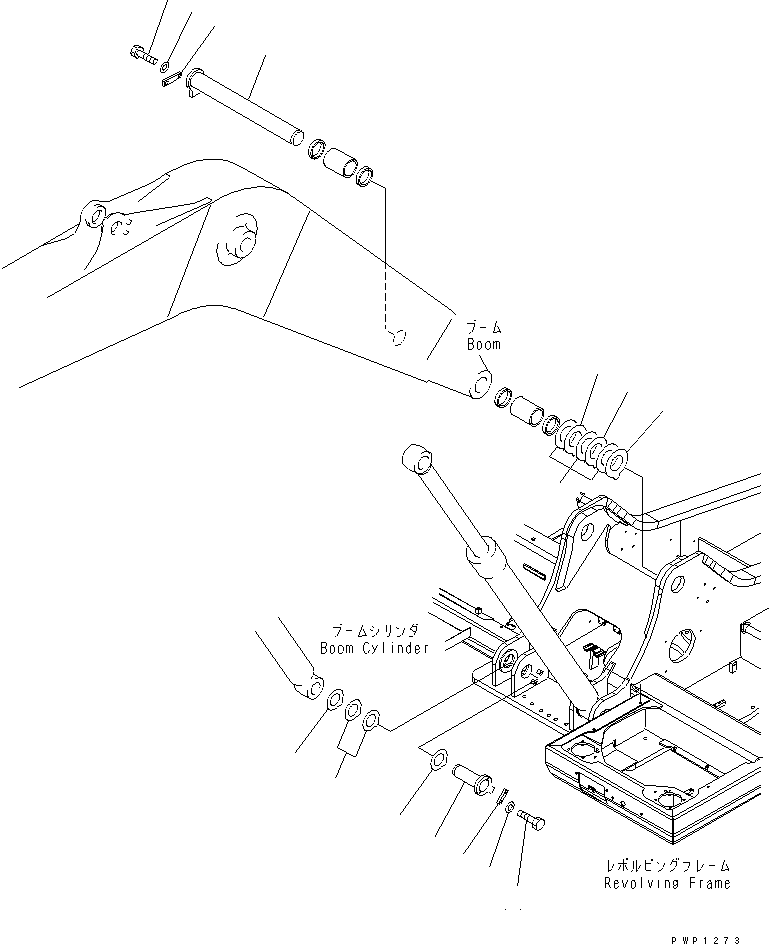 ブーム
Boom

ブームシリンダ
Boom Cylinder

レボルビングフレーム
Revolving Frame

PWP1273