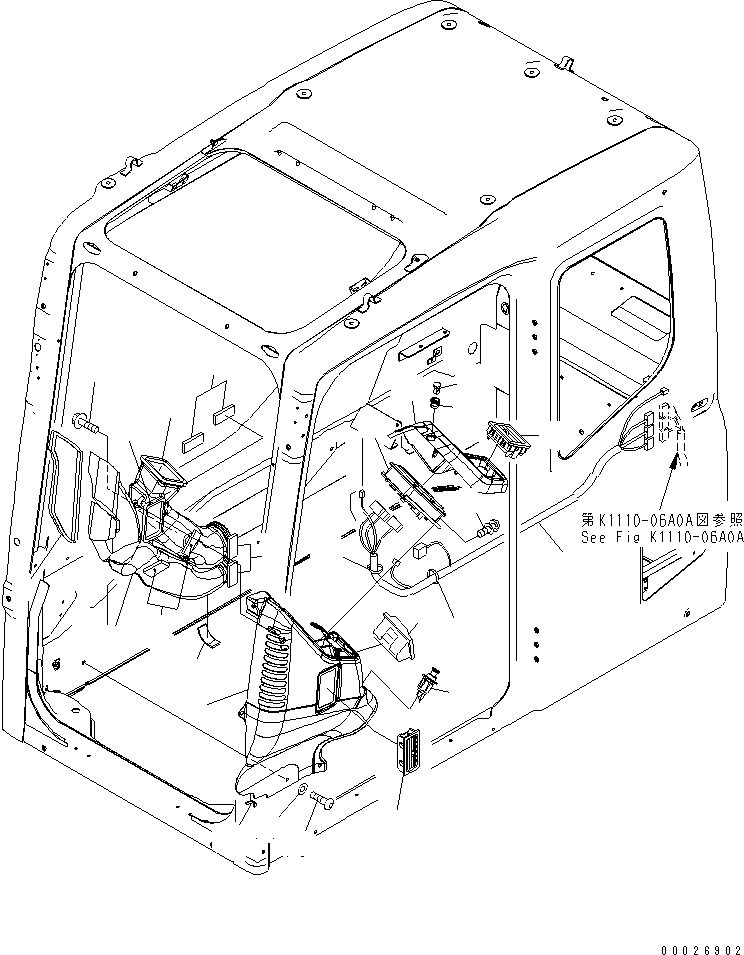 第K1110-06A0A図参照
See Fig K1110-06A0A

00026902