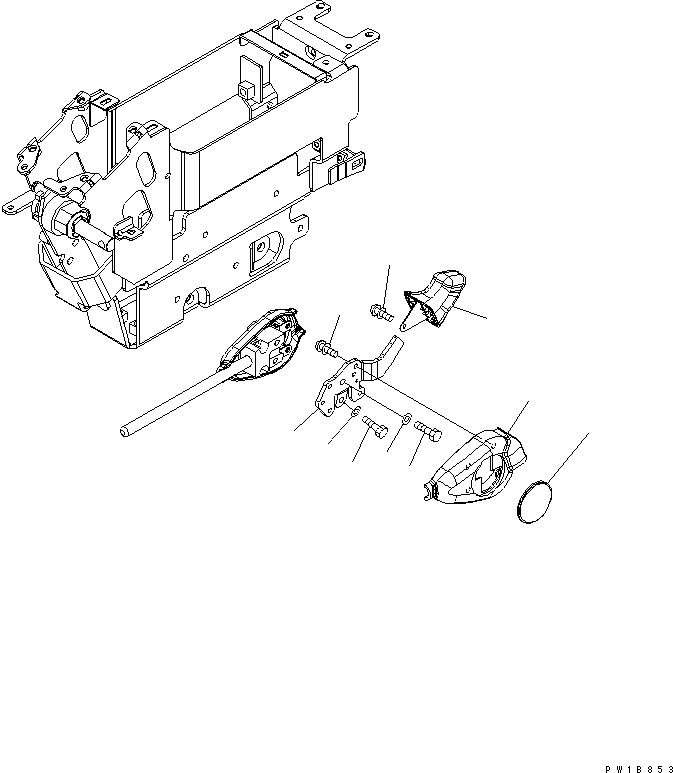 PW1B853