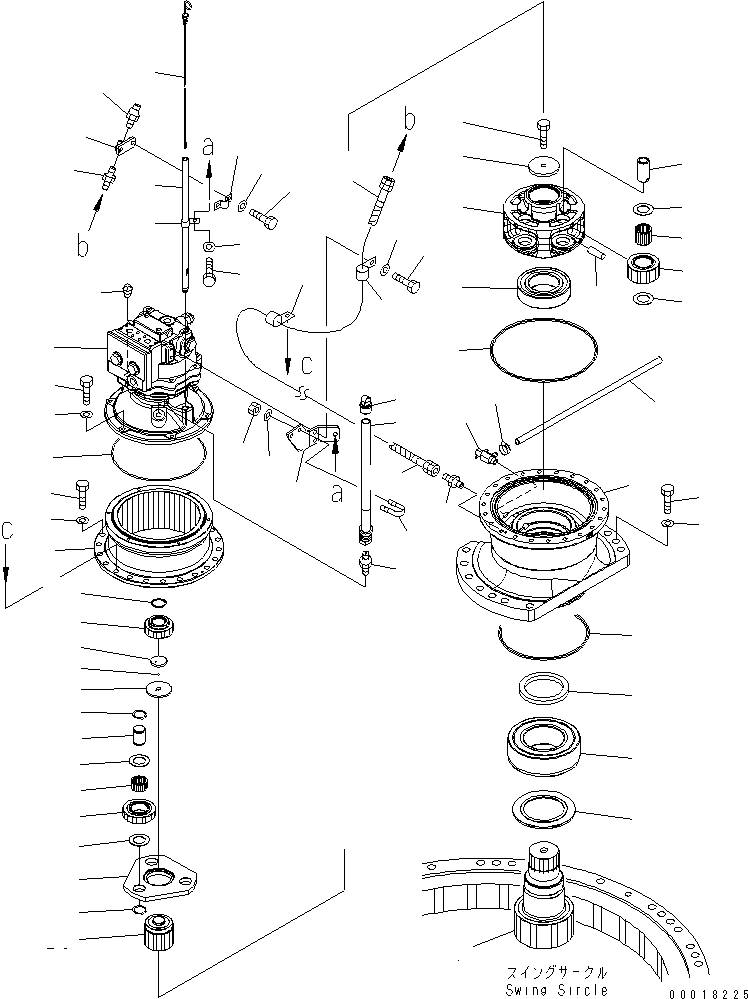 a
b
b
c
a
c
スイングサークル
Swing Sircle
00018225