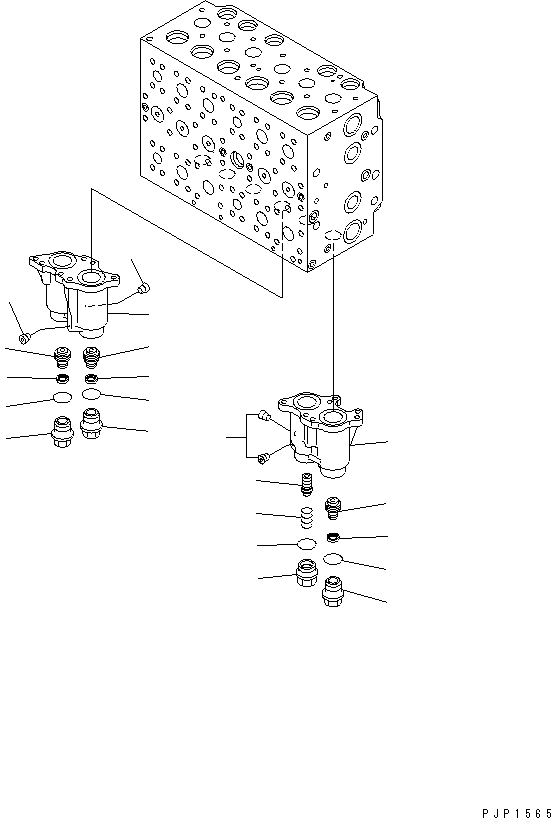 PJP1565