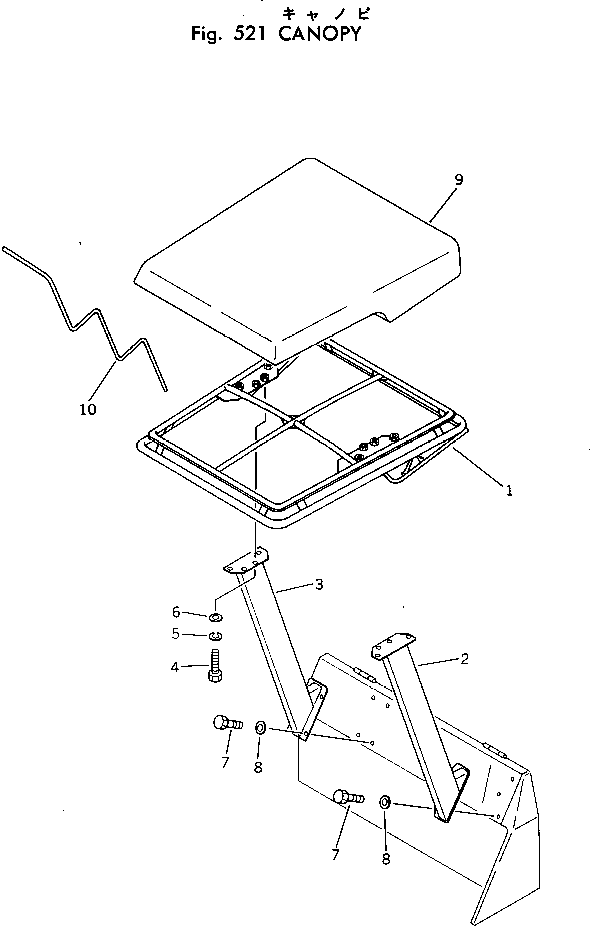 キャノピ
Fig. 521 CANOPY

9
10
1
3
6
5
4
2
7
8
7
8