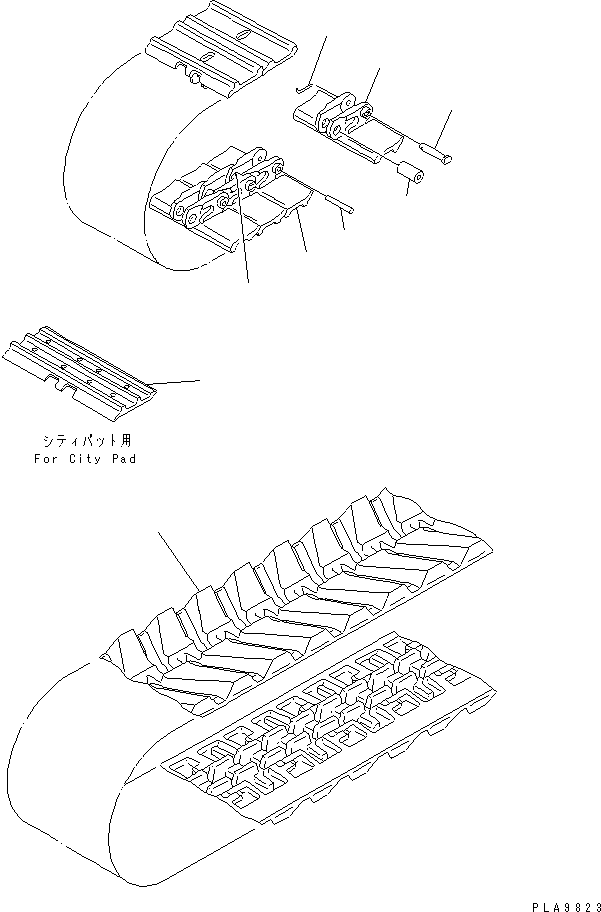 シティパット用
For City Pad

PLA9823