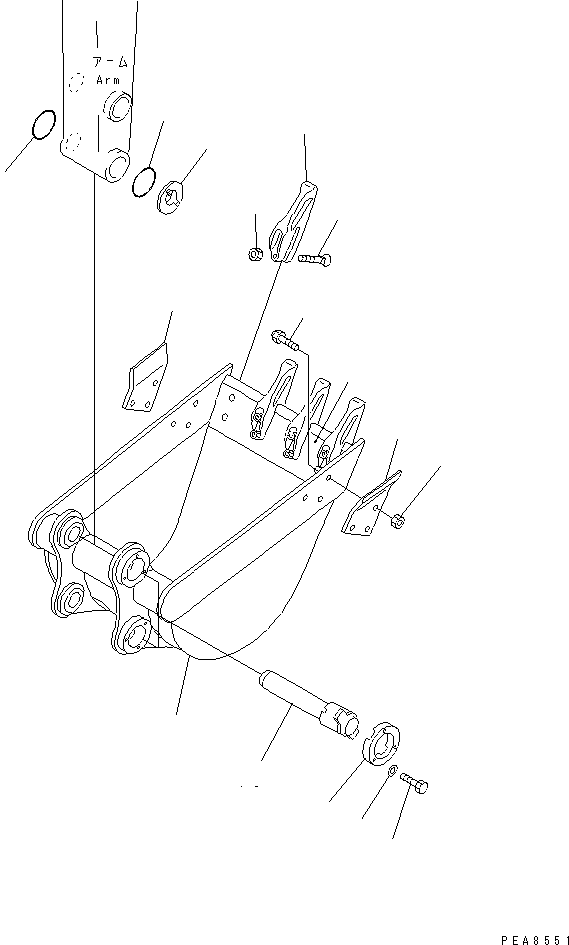 アーム
Arm

PEA8551