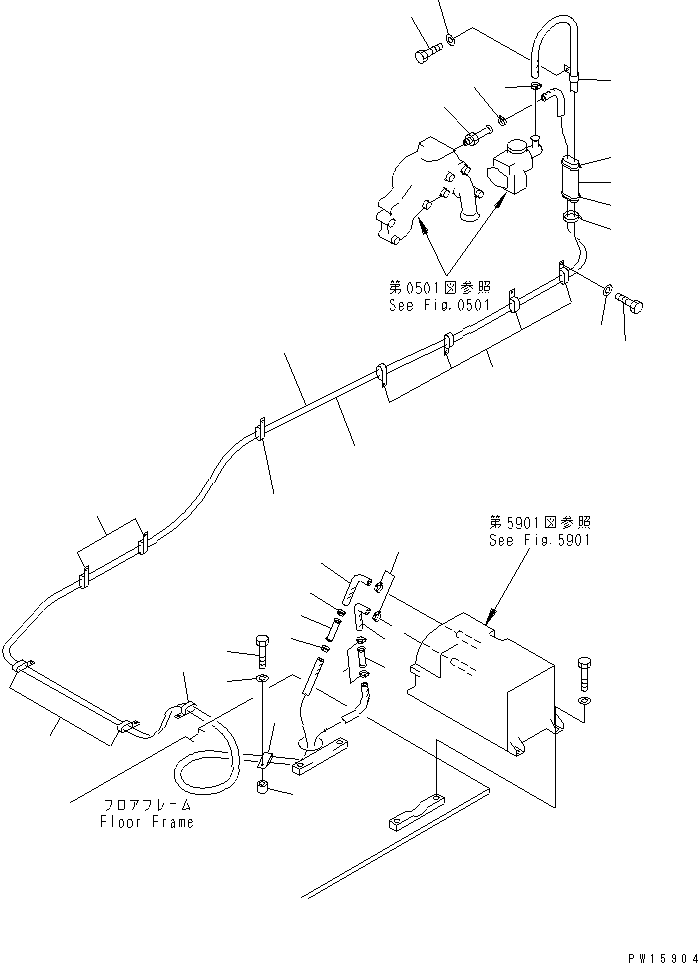 第0501図参照
See Fig.0501

第5901図参照
See Fig.5901

フロアフレーム
Floor Frame

PW15904