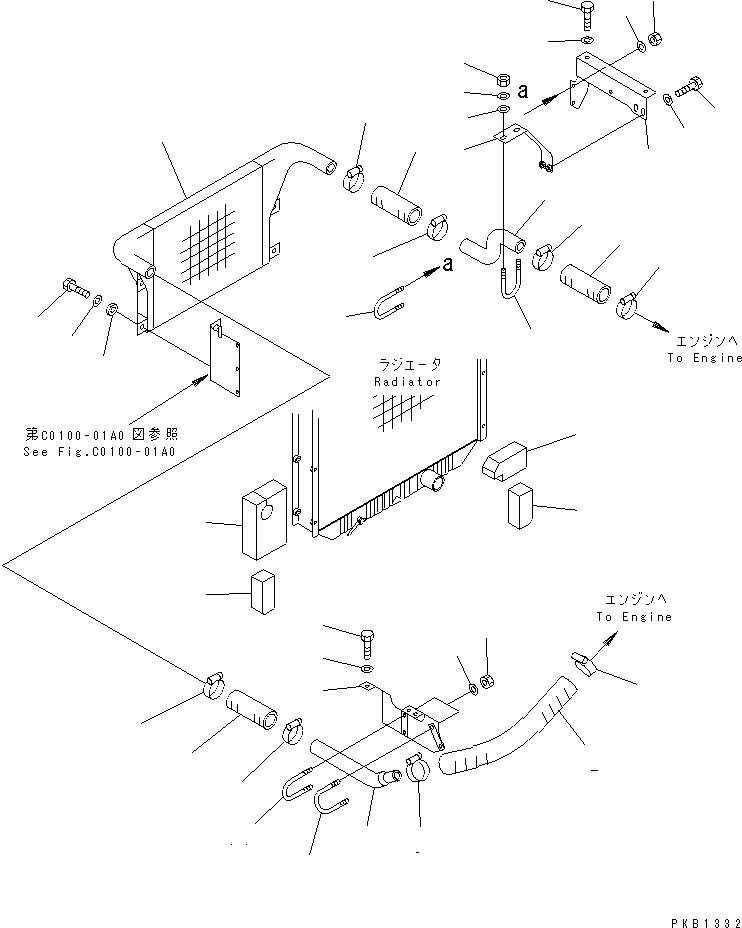 a

a

エンジンへ
To Engine

ラジエータ
Radiator

第C0100-01A0 図参照
See Fig.C0100-01A0

エンジンへ
To Engine

PKB1332