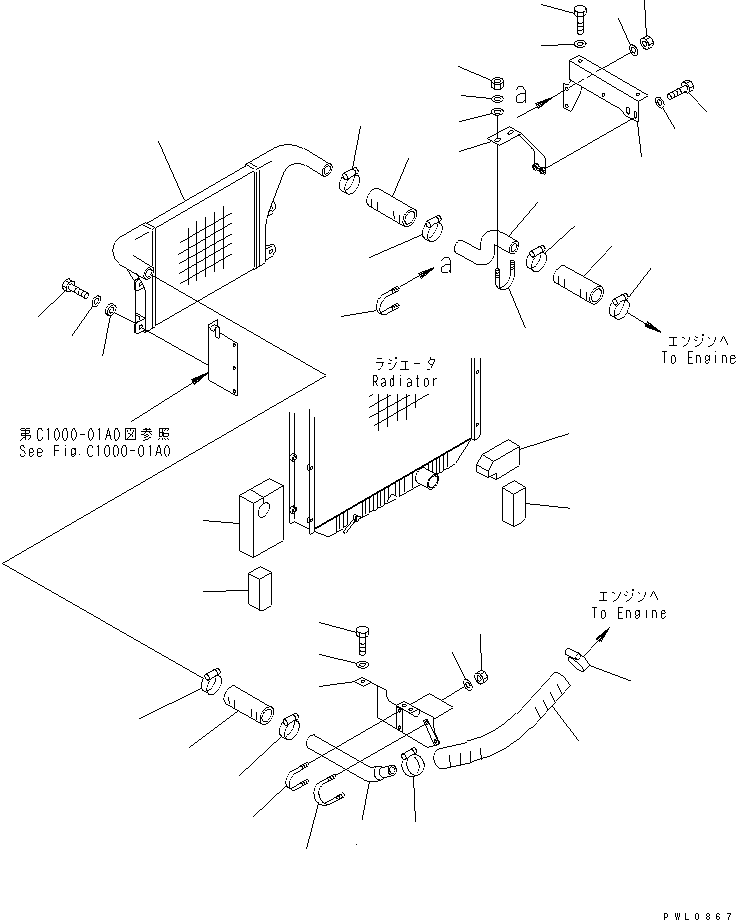 a

a

エンジンへ
To Engine

ラジエータ
Radiator

第C1000-01A0図参照
See Fig.C1000-01A0

エンジンへ
To Engine

PWL0867