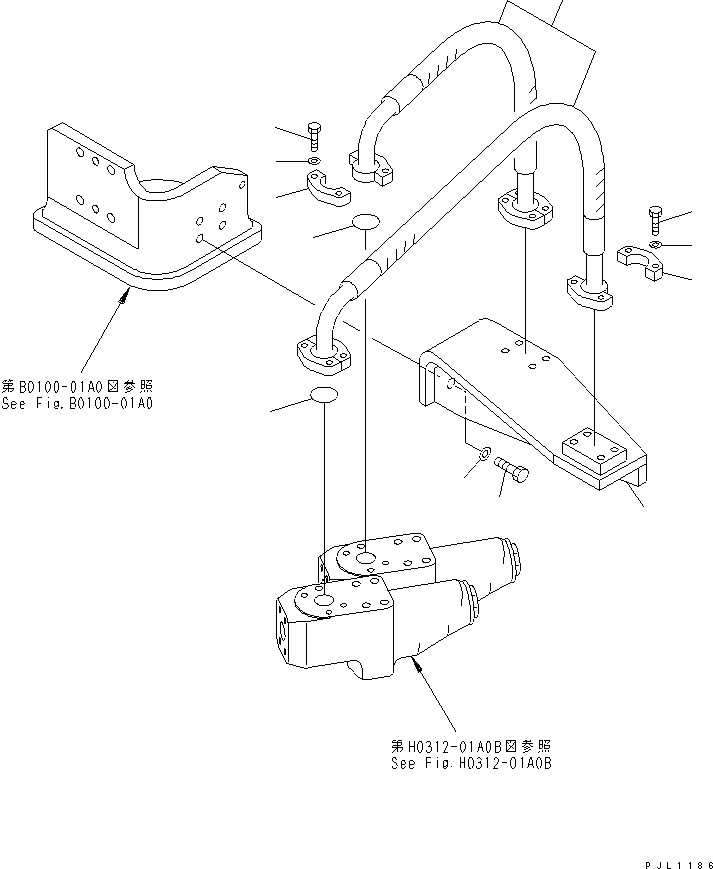 第B0100-01A0図参照
See Fig.B0100-01A0

第H0312-01A0B図参照
See Fig.H0312-01A0B

PJL1186