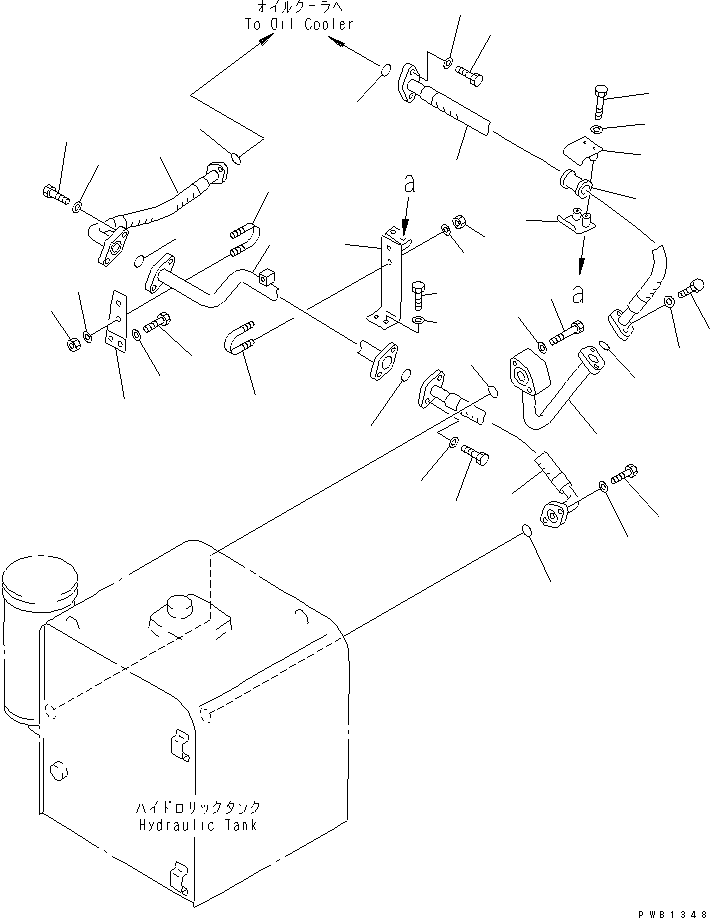 オイルクーラへ
To Oil Cooler

a

a

ハイドロリックタンク
Hydraulic Tank

PWB1348