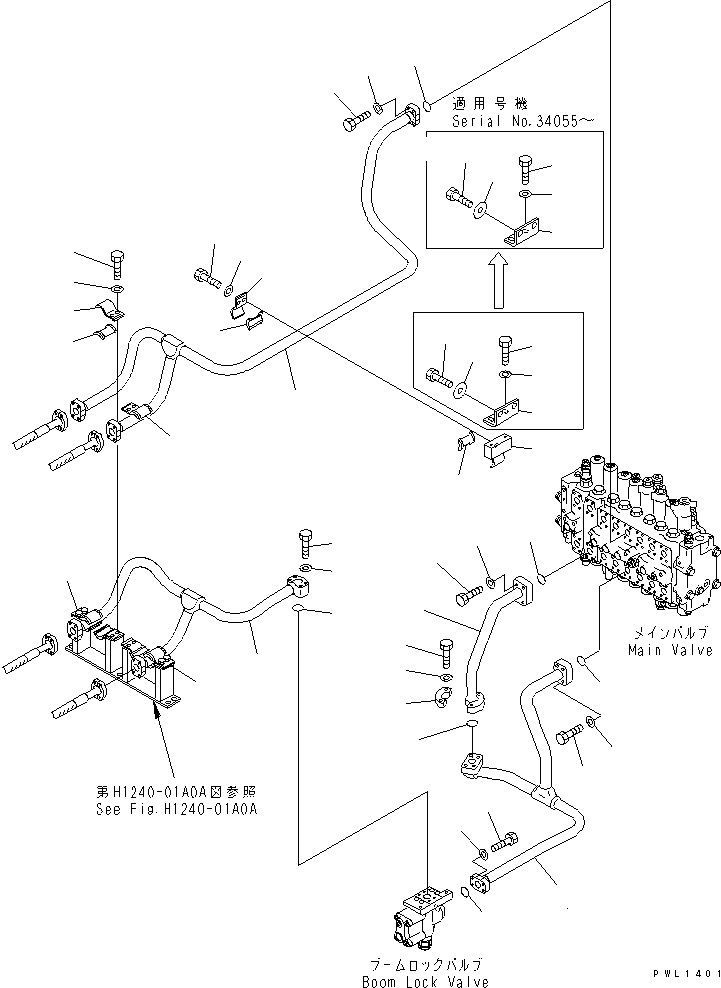 適用号機
Serial No.34055~

メインバルブ
Main Valve

第H1240-01A0A図参照
See Fig.H1240-01A0A

ブームロックバルブ
Boom Lock Valve

PWL1401