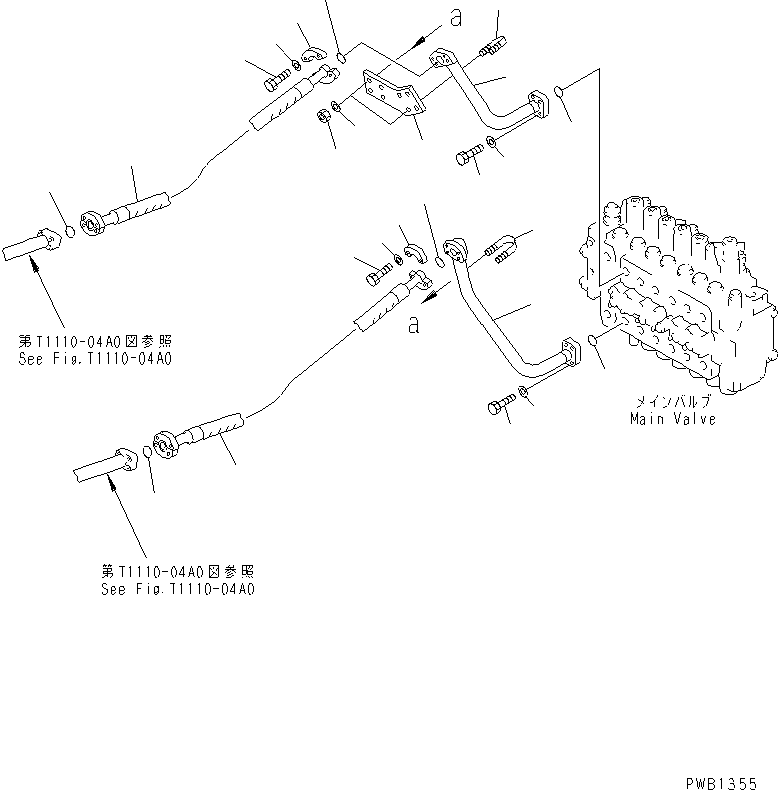 a

第T1110-04A0図参照
See Fig.T1110-04A0

a

メインバルブ
Main Valve

第T1110-04A0図参照
See Fig.T1110-04A0

PWB1355