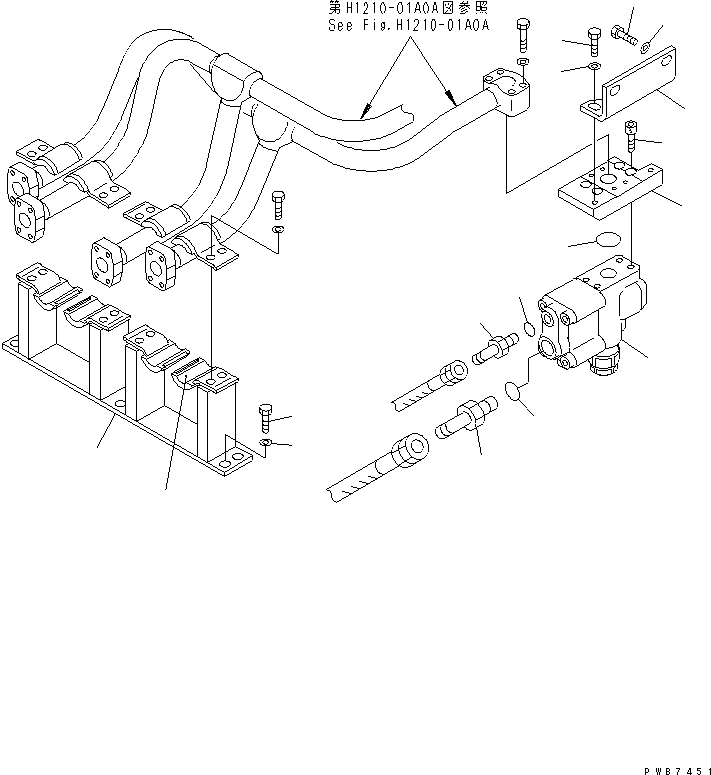 第H1210-01A0A図参照
See Fig.H1210-01A0A

PW87451