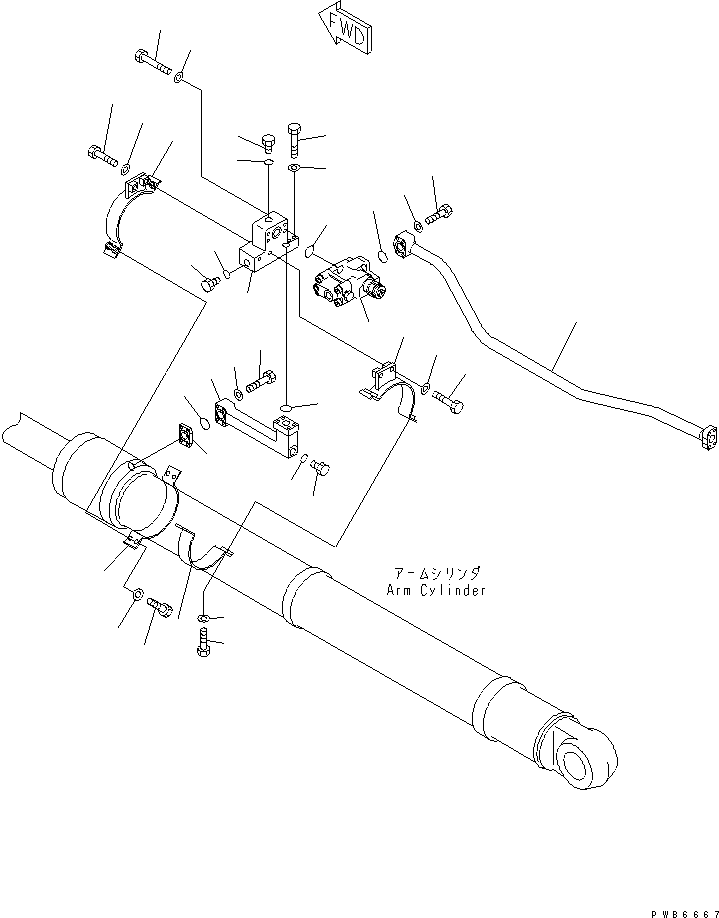 FWD

アームシリンダ
Arm Cylinder

PWB6667