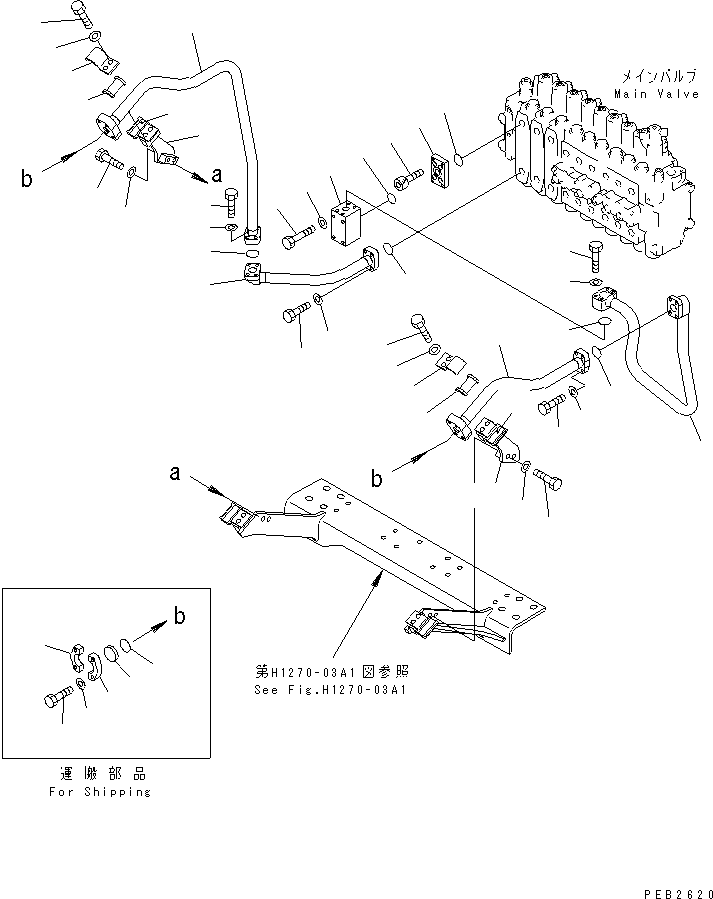 メインバルブ
Main Valve

b

a

b

a

b

第H1270-03A1図参照
See Fig.H1270-03A1

運搬部品
For Shipping

PEB2620