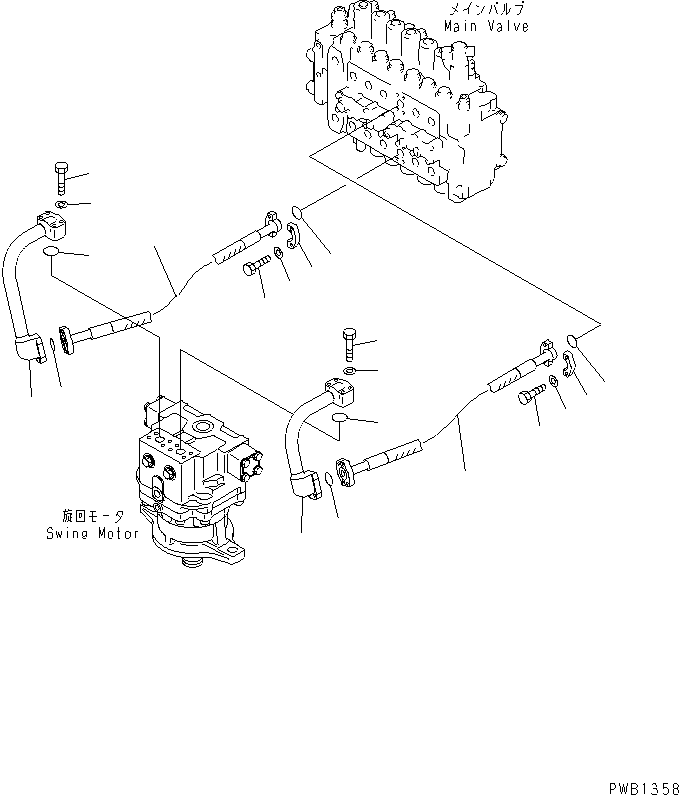 メインバルブ
Main Valve

旋回モータ
Swing Motor

PWB1358