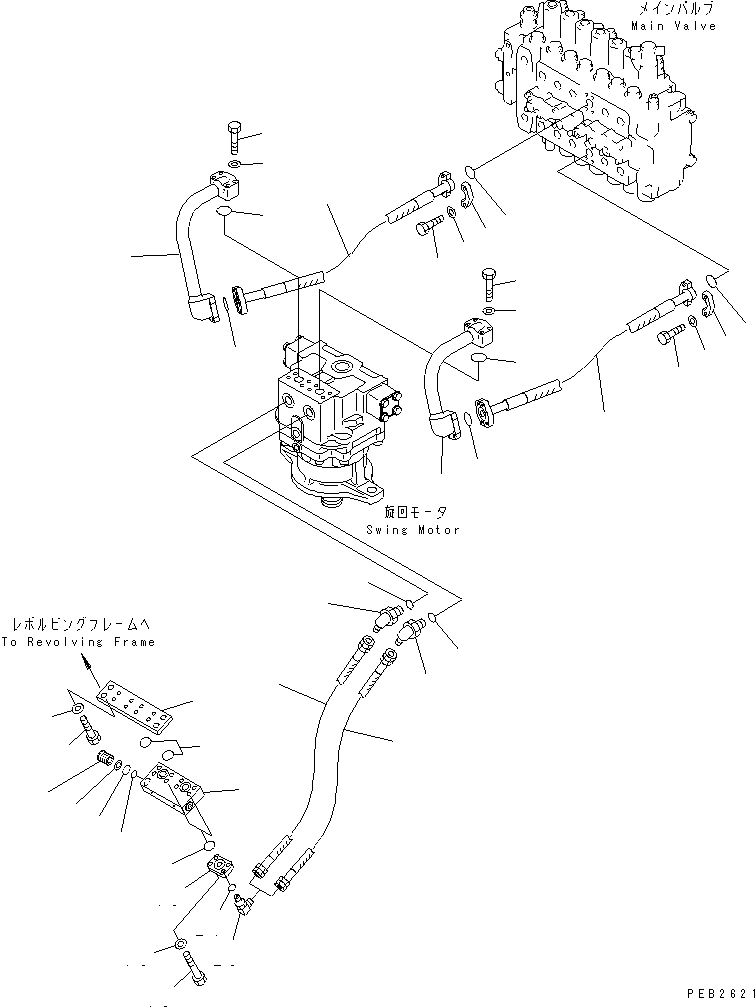 メインバルブ
Main Valve

旋回モータ
Swing Motor

レボルビングフレームへ
To Revolving Frame

PEB2621