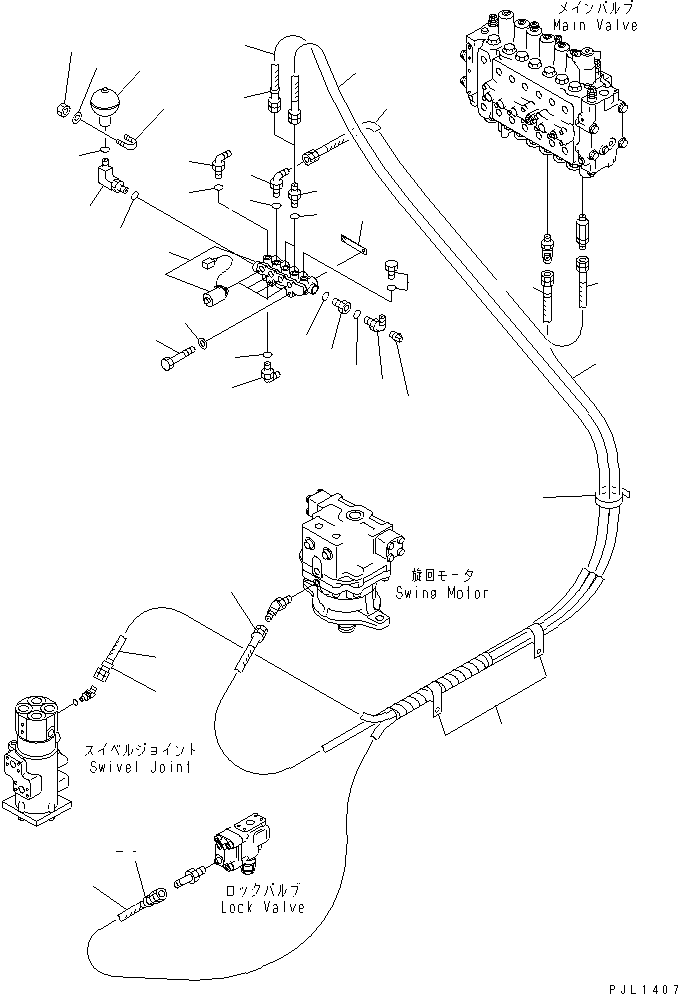 メインバルブ
Main Valve

旋回モータ
Swing Motor

スイベルジョイント
Swivel Joint

ロックバルブ
Lock Valve

PJL1407