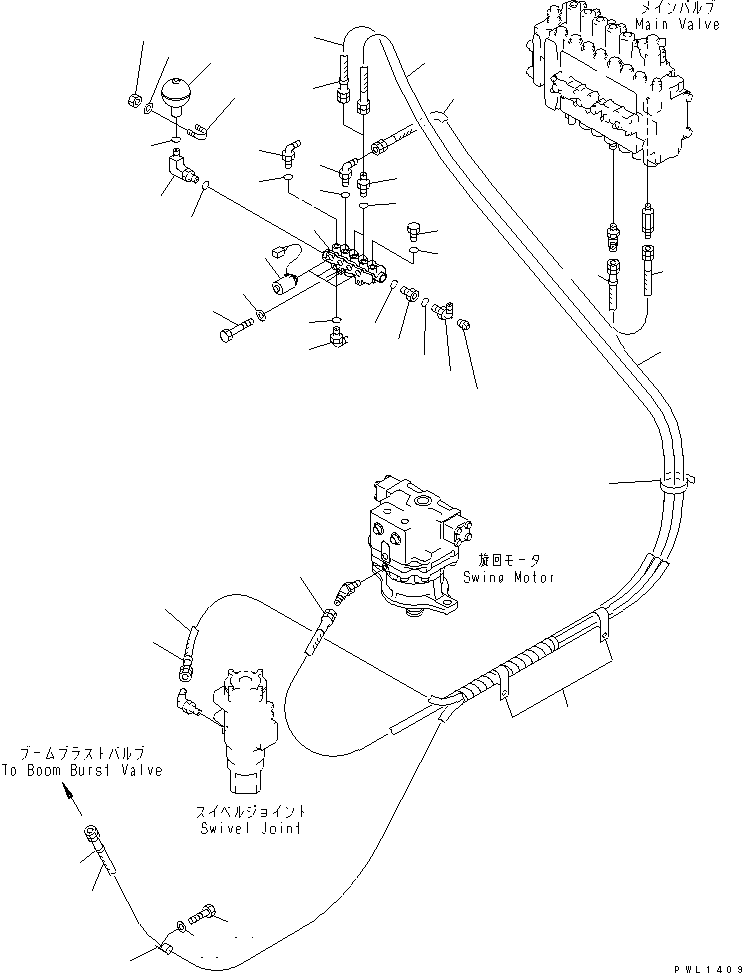 メインバルブ
Main Valve

旋回モータ
Swing Motor

ブームブラストバルブ
To Boom Burst Valve

スイベルジョイント
Swivel Joint

PWL1409